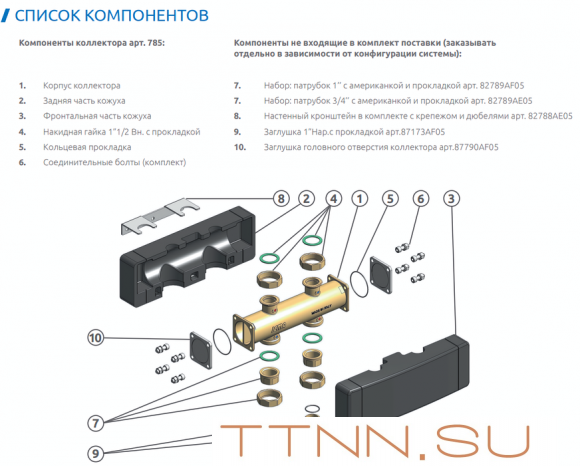 СПИСОК КОМПОНЕНТОВ

Компоненты коллектора арт. 785:

1. Корпус коллектора
2. Задняя часть кожуха
3. Фронтальная часть кожуха
4. Накидная гайка 1"1/2 Вн. с прокладкой
5. Кольцевая прокладка
6. Соединительные болты (комплект)

Компоненты не входящие в комплект поставки (заказывать отдельно в зависимости от конфигурации системы):

7. Набор: патрубок 1" с американкой и прокладкой арт. 82789AF05
7. Набор: патрубок 3/4" с американкой и прокладкой арт. 82789AE05
8. Настенный кронштейн в комплекте с крепежом и дюбелями арт. 82788AE05
9. Заглушка 1"Нар.с прокладкой арт.87173AF05
10. Заглушка головного отверстия коллектора арт.87790AF05

8 2 4 1 5 6 3

10

7

9

TTNN.SU